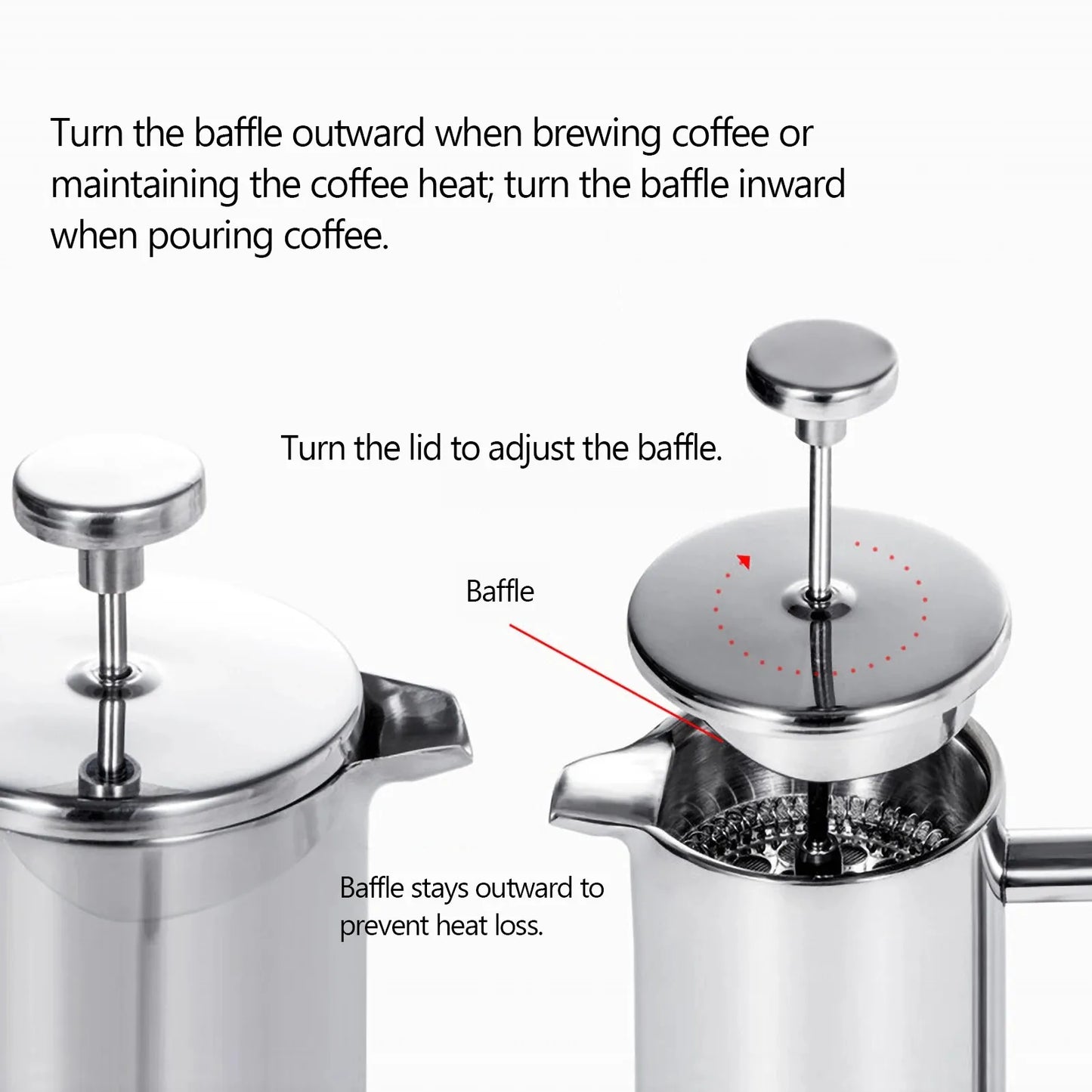 Turn the baffle outward when brewing coffee or maintaining the coffee heat; turn the baffle inward when pouring coffee.

Turn the lid to adjust the baffle.

Baffle

Baffle stays outward to prevent heat loss.