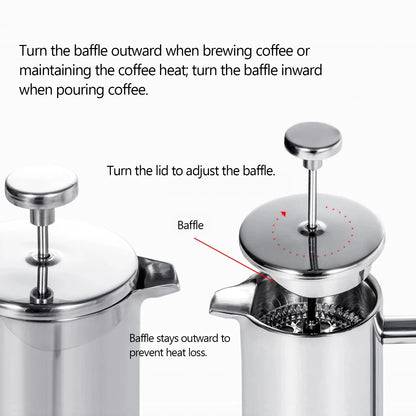 Turn the baffle outward when brewing coffee or maintaining the coffee heat; turn the baffle inward when pouring coffee.

Turn the lid to adjust the baffle.

Baffle

Baffle stays outward to prevent heat loss.